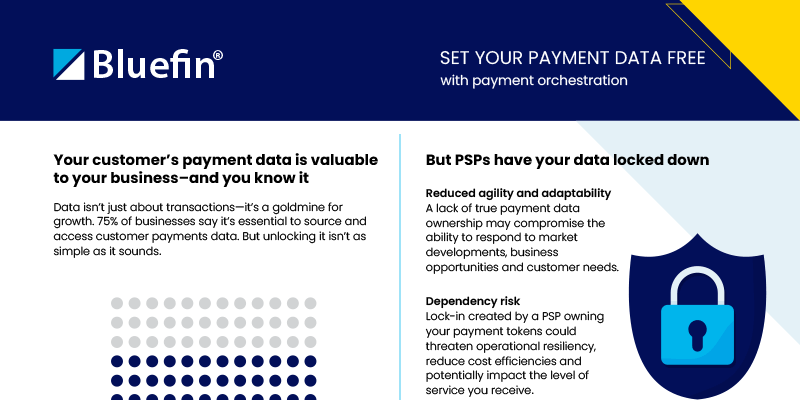 Bluefin®

SET YOUR PAYMENT DATA FREE
with payment orchestration

Your customer's payment data is valuable to your business–and you know it

Data isn't just about transactions—it's a goldmine for growth. 75% of businesses say it's essential to source and access customer payments data. But unlocking it isn't as simple as it sounds.

But PSPs have your data locked down

Reduced agility and adaptability
A lack of true payment data ownership may compromise the ability to respond to market developments, business opportunities and customer needs.

Dependency risk
Lock-in created by a PSP owning your payment tokens could threaten operational resiliency, reduce cost efficiencies and potentially impact the level of service you receive.